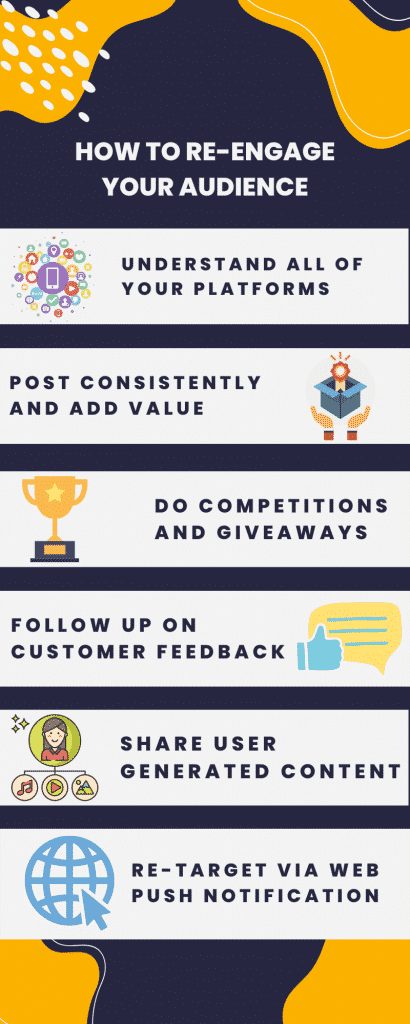 HOW TO RE-ENGAGE YOUR AUDIENCE

UNDERSTAND ALL OF YOUR PLATFORMS

POST CONSISTENTLY AND ADD VALUE

DO COMPETITIONS AND GIVEAWAYS

FOLLOW UP ON CUSTOMER FEEDBACK

SHARE USER GENERATED CONTENT

RE-TARGET VIA WEB PUSH NOTIFICATION